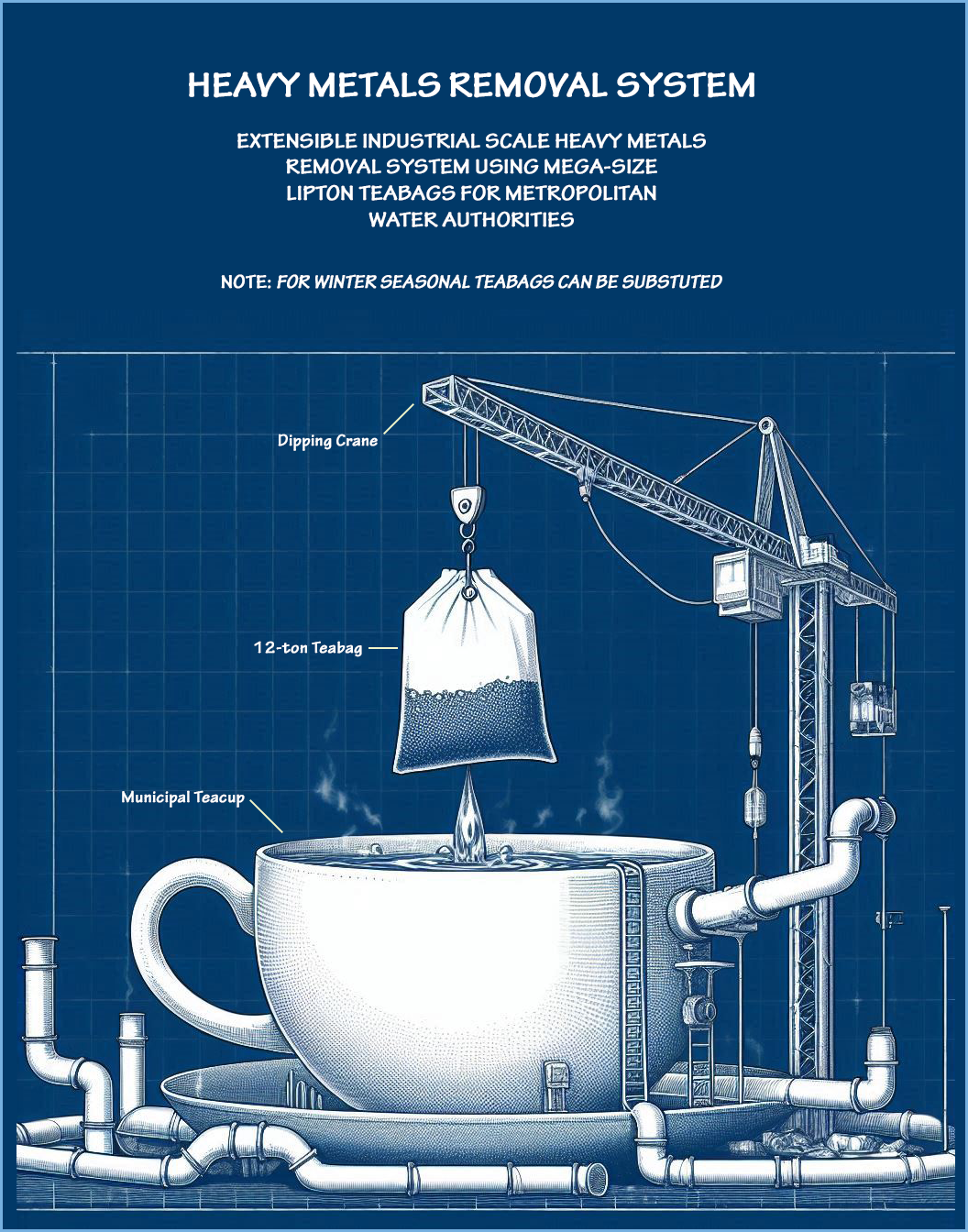 HEAVY METALS REMOVAL SYSTEM

EXTENSIBLE INDUSTRIAL SCALE HEAVY METALS REMOVAL SYSTEM USING MEGA-SIZE LIPTON TEABAGS FOR METROPOLITAN WATER AUTHORITIES

NOTE: FOR WINTER SEASONAL TEABAGS CAN BE SUBSTUTED

Dipping Crane

12-ton Teabag

Municipal Teacup